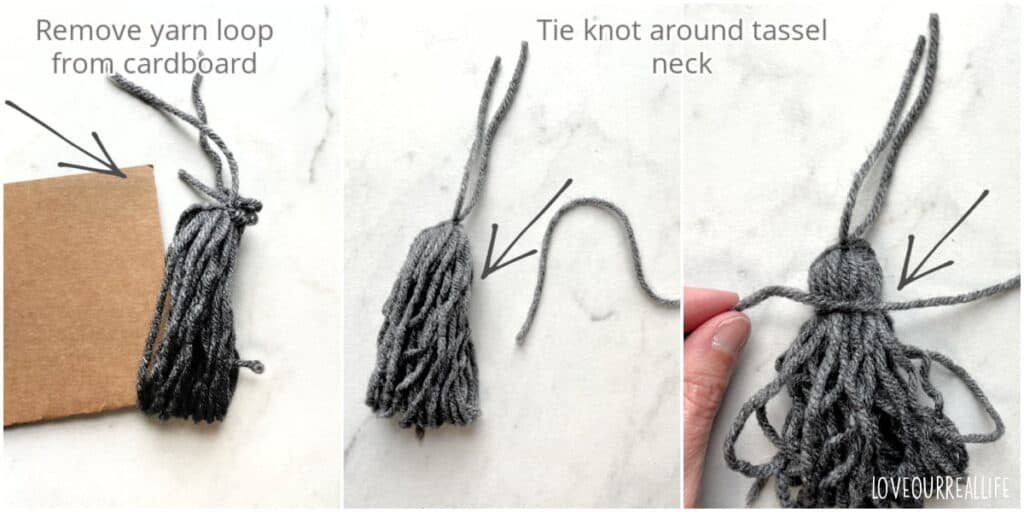 Remove yarn loop from cardboard

Tie knot around tassel neck

LOVEOURREALLIFE