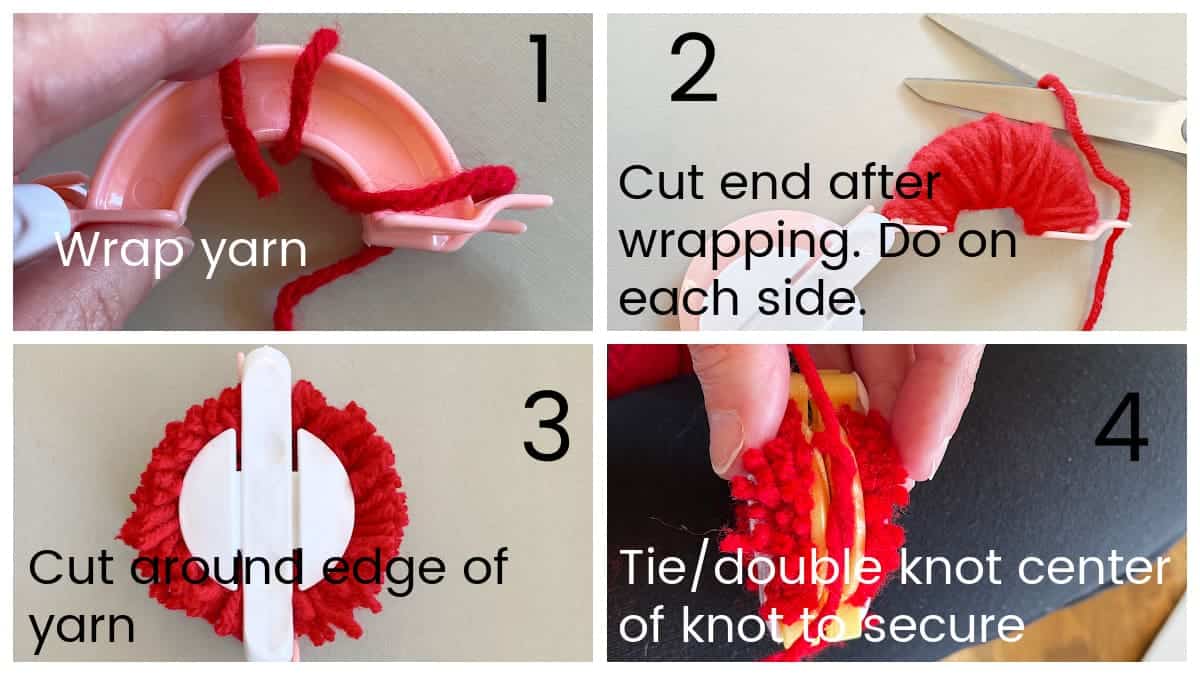 1

Wrap yarn

2

Cut end after wrapping. Do on each side.

3

Cut around edge of yarn

4

Tie/double knot center of knot to secure